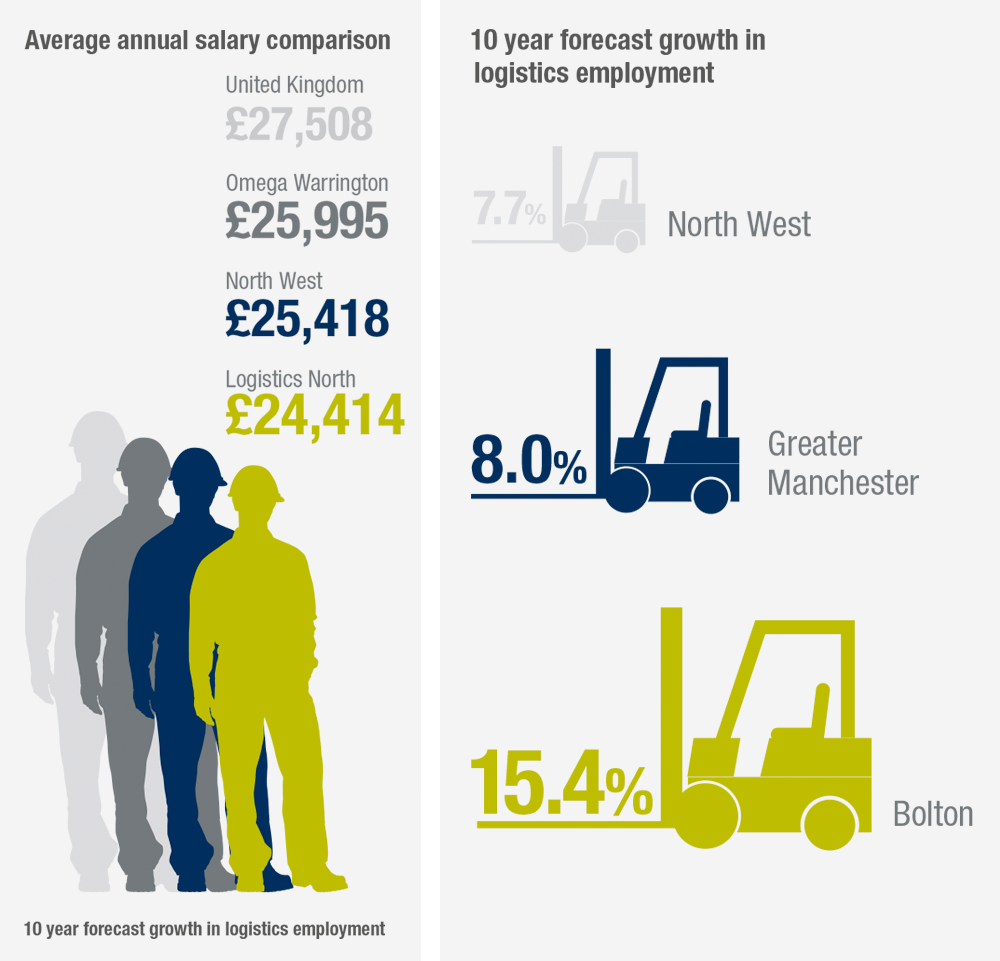 Average annual salary comparison

United Kingdom
£27,508

Omega Warrington
£25,995

North West
£25,418

Logistics North
£24,414

10 year forecast growth in logistics employment

10 year forecast growth in logistics employment

7.7% North West

8.0% Greater Manchester

15.4% Bolton